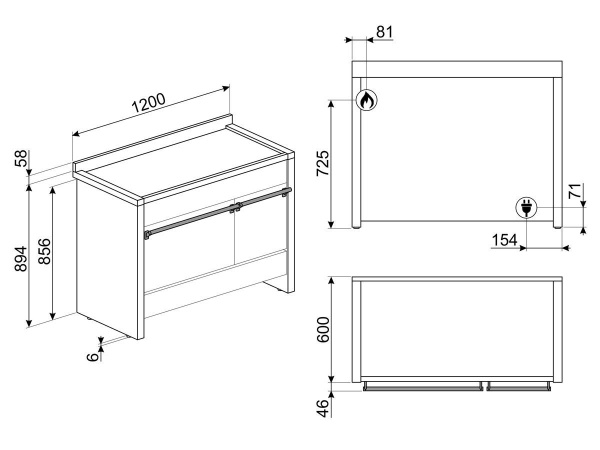 1200

58

894

856

6

81

725

71

154

600

46