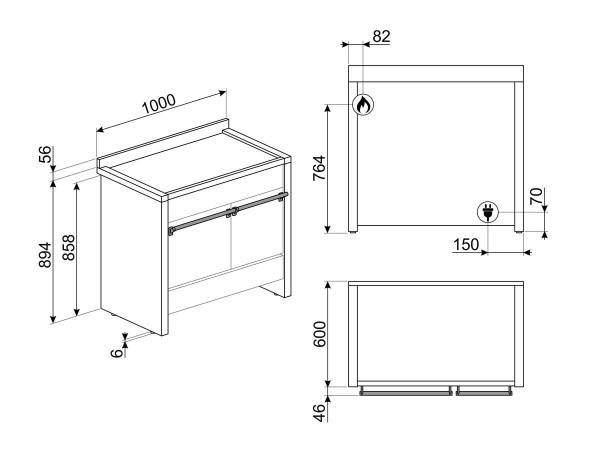 1000
56
894
858
6
82
764
70
150
600
46