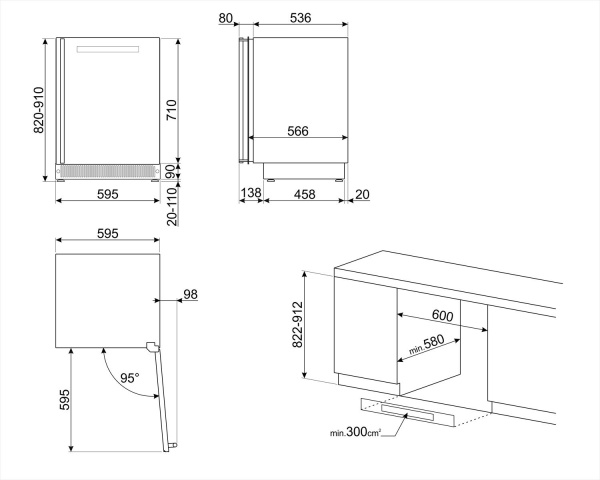 820-910

710

90

20-110

595

80

536

566

138

458

20

595

98

95°

595

822-912

600

min.580

min.300cm²