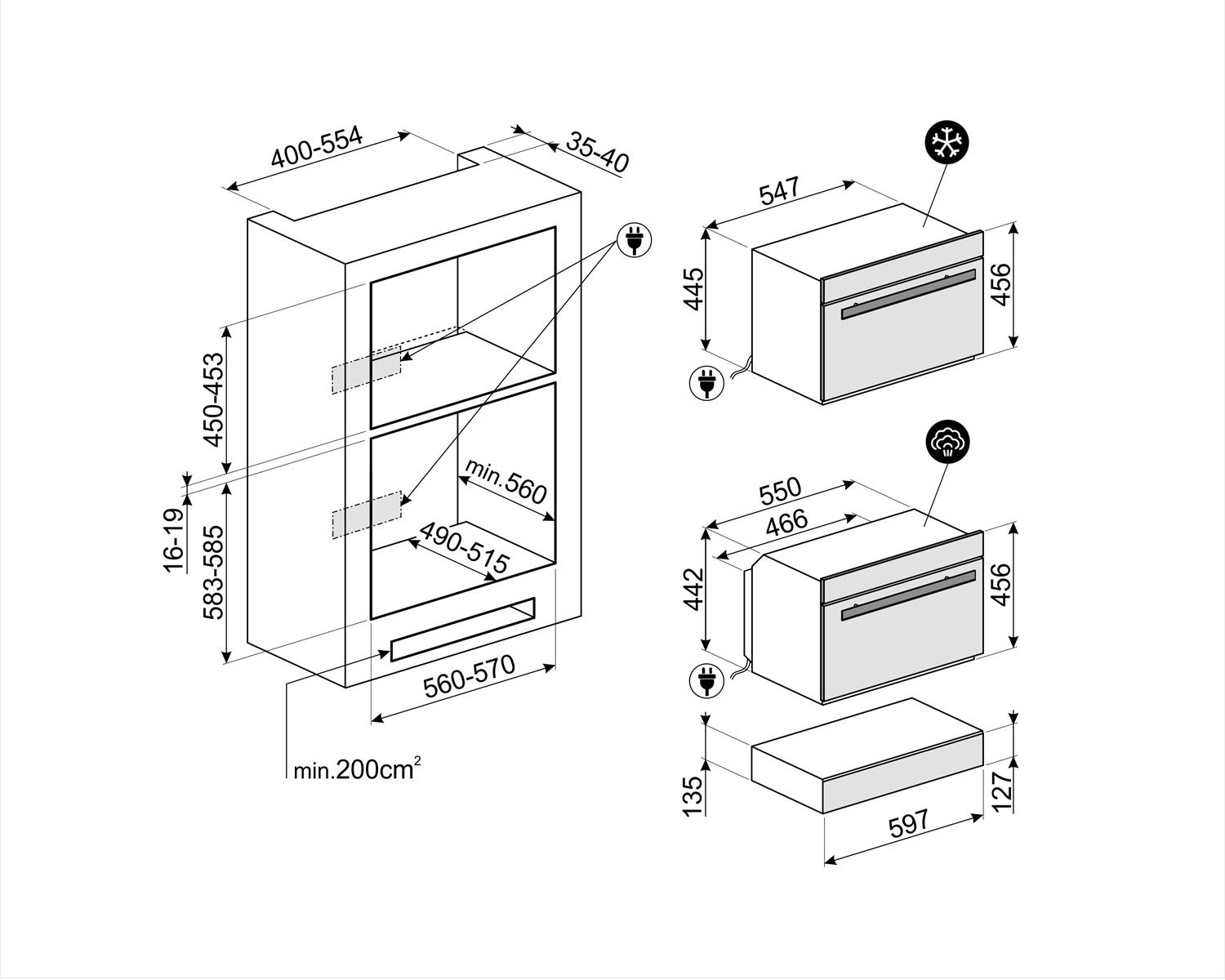 400-554
35-40
450-453
16-19
583-585
min.560
490-515
560-570
min.200cm$^2$
547
445
456
550
466
442
456
135
127
597