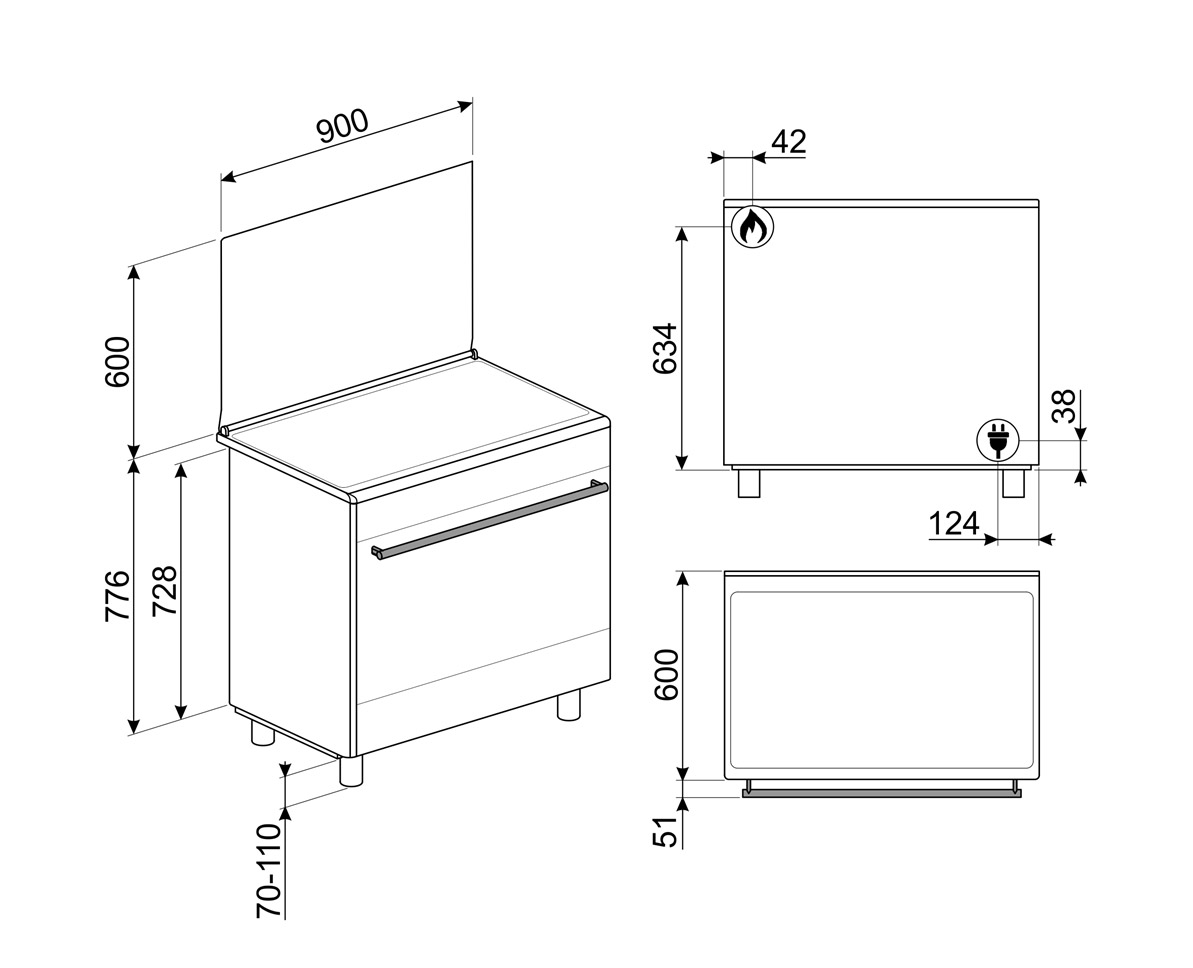 900
600
776
728
70-110
42
634
38
124
600
51