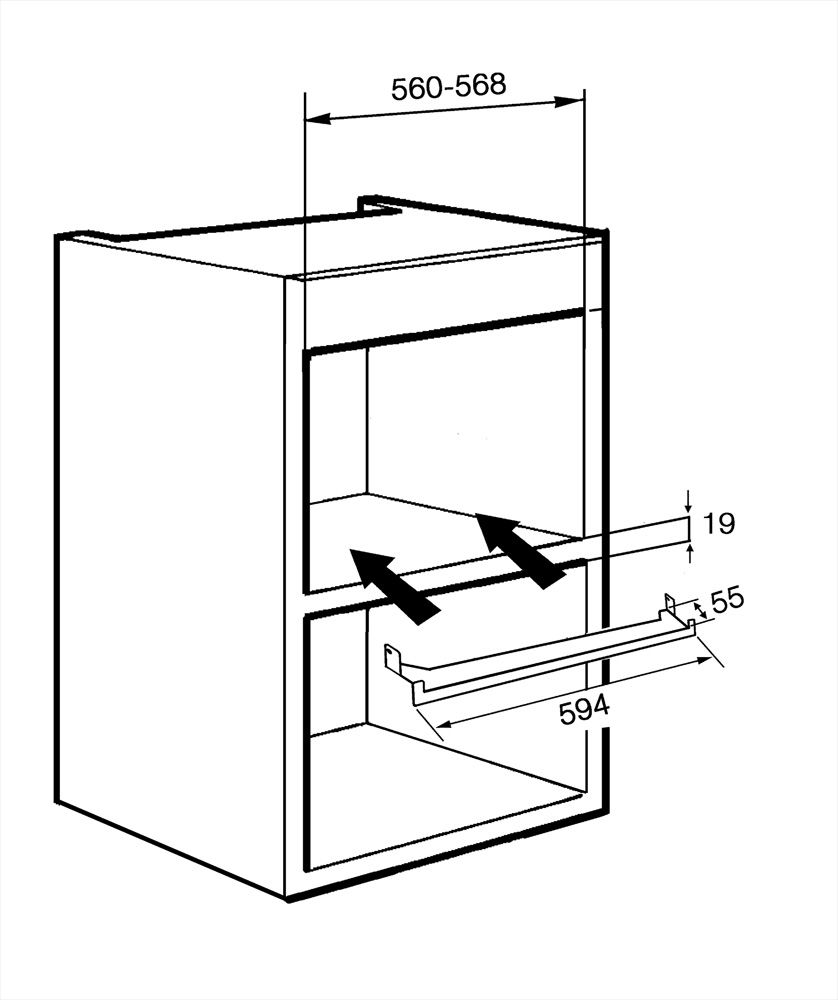 560-568

19

55

594